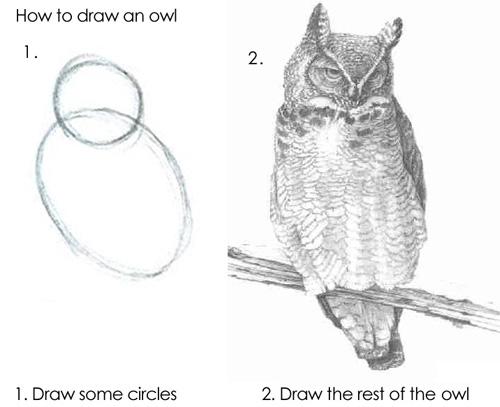 How to draw an owl

1.

2.

1. Draw some circles

2. Draw the rest of the owl